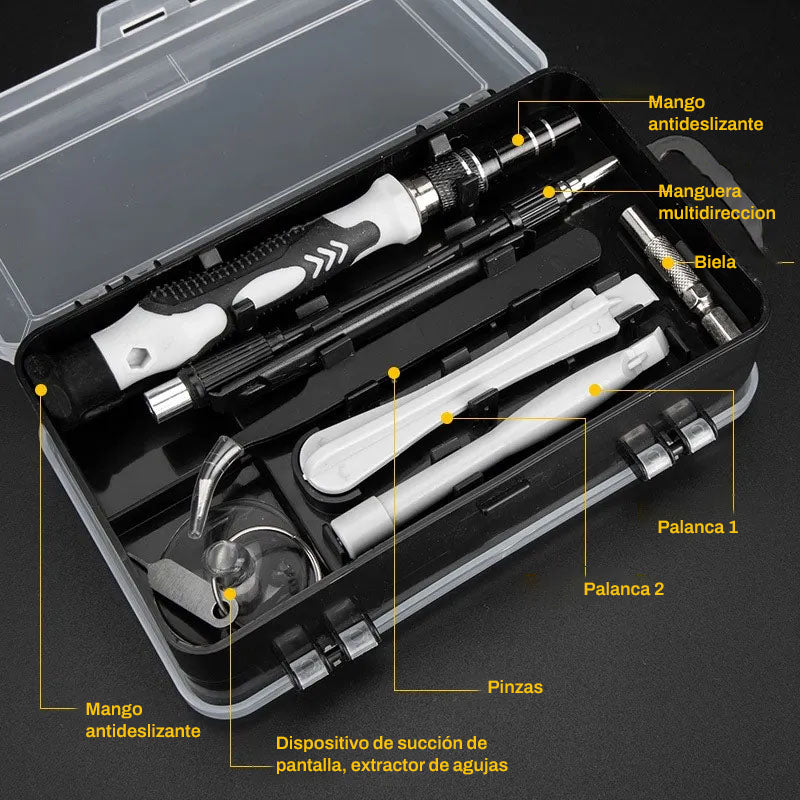 Mango antideslizante

Manguera multidireccion

Biela

Palanca 1

Palanca 2

Pinzas

Mango antideslizante

Dispositivo de succión de pantalla, extractor de agujas